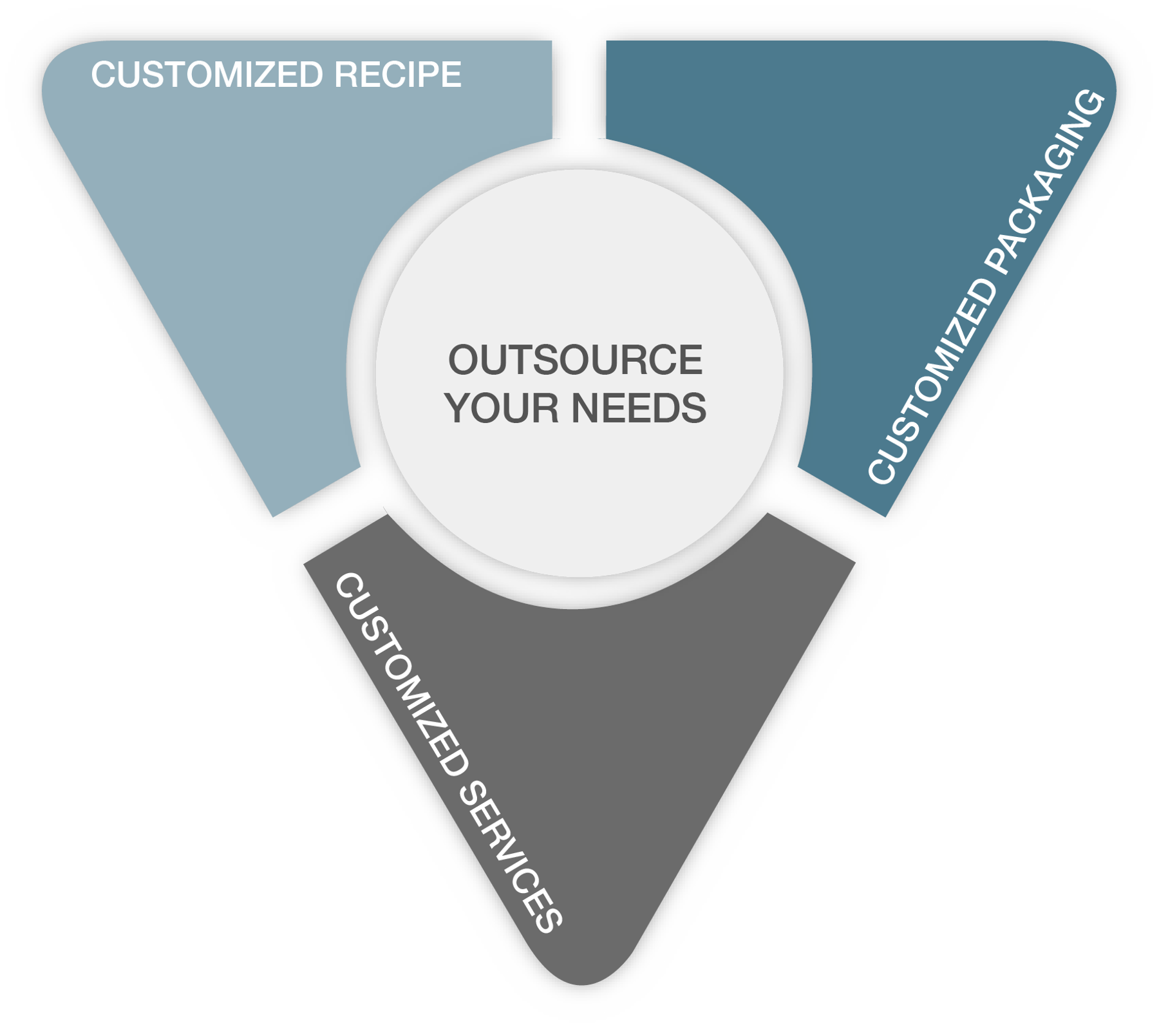 CUSTOMIZED RECIPE

CUSTOMIZED PACKAGING

OUTSOURCE
YOUR NEEDS

CUSTOMIZED SERVICES